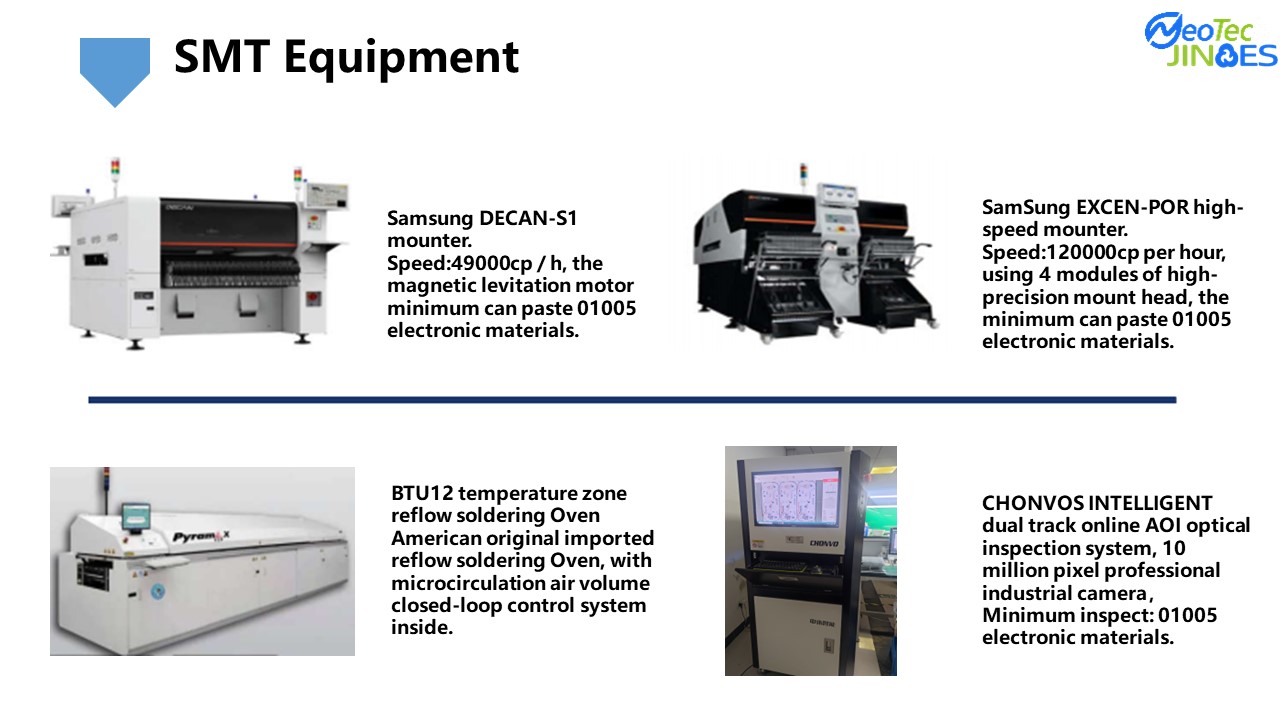 SMT Equipment

NeoTec JINOES

Samsung DECAN-S1 mounter.
Speed:49000cp / h, the magnetic levitation motor minimum can paste 01005 electronic materials.

SamSung EXCEN-POR high-speed mounter.
Speed:120000cp per hour, using 4 modules of high-precision mount head, the minimum can paste 01005 electronic materials.

Pyramax

BTU12 temperature zone reflow soldering Oven American original imported reflow soldering Oven, with microcirculation air volume closed-loop control system inside.

CHONVO

CHONVOS INTELLIGENT dual track online AOI optical inspection system, 10 million pixel professional industrial camera,
Minimum inspect: 01005 electronic materials.